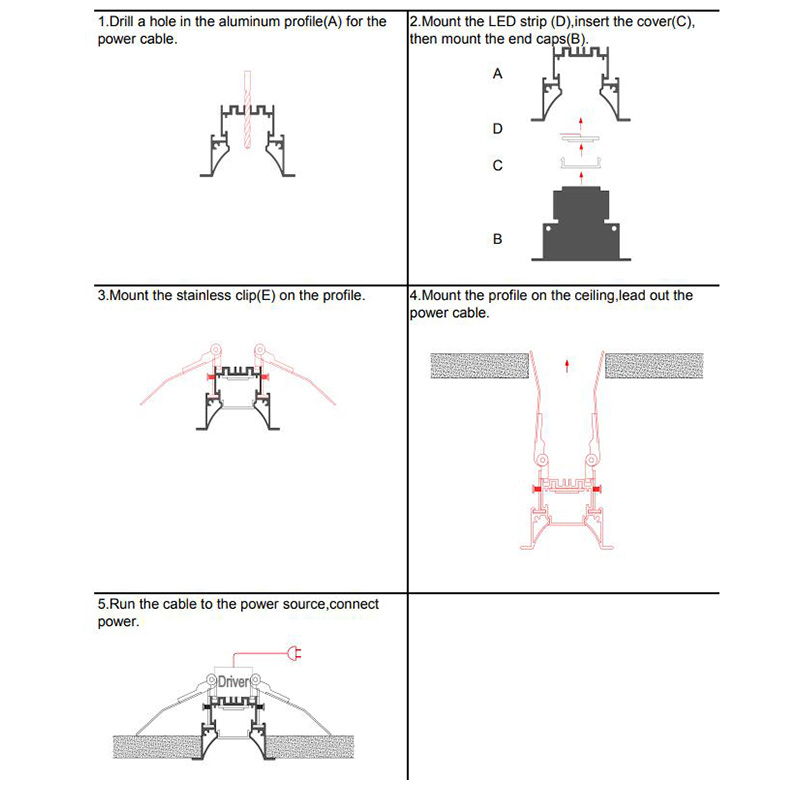 1.Drill a hole in the aluminum profile(A) for the power cable.

2.Mount the LED strip (D),insert the cover(C), then mount the end caps(B).

A

D

C

B

3.Mount the stainless clip(E) on the profile.

4.Mount the profile on the ceiling,lead out the power cable.

5.Run the cable to the power source,connect power.

Driver