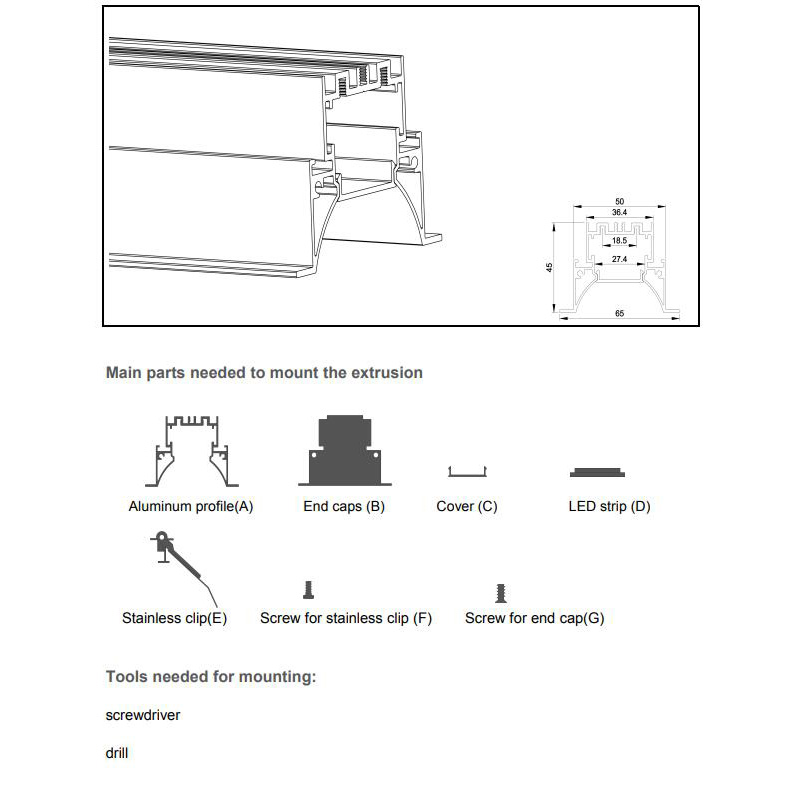 50
36.4
18.5
27.4
45
65

Main parts needed to mount the extrusion

Aluminum profile(A)
End caps (B)
Cover (C)
LED strip (D)

Stainless clip(E)
Screw for stainless clip (F)
Screw for end cap(G)

Tools needed for mounting:

screwdriver

drill