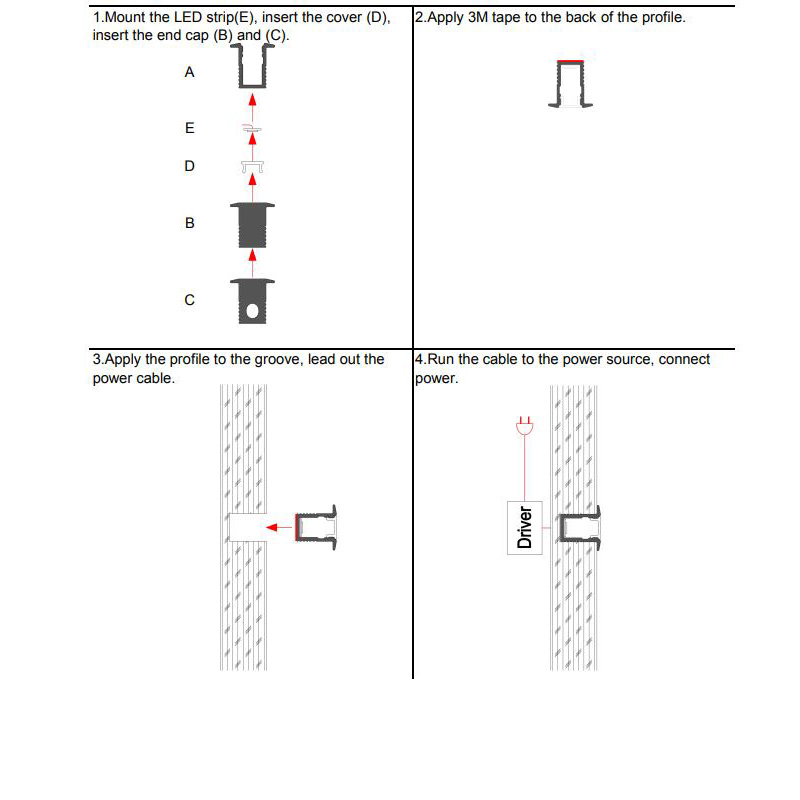 1.Mount the LED strip(E), insert the cover (D), insert the end cap (B) and (C).

A

E

D

B

C

2.Apply 3M tape to the back of the profile.

3.Apply the profile to the groove, lead out the power cable.

4.Run the cable to the power source, connect power.

Driver