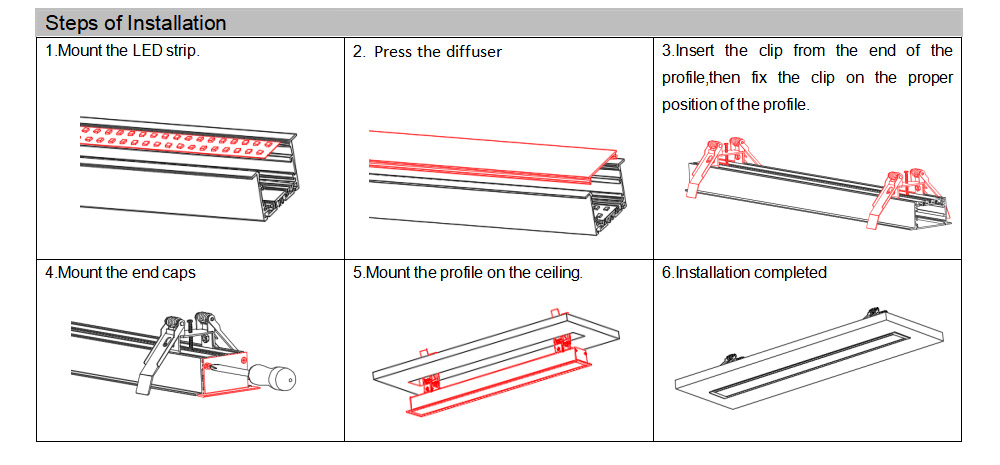 Steps of Installation

| 1.Mount the LED strip. | 2. Press the diffuser | 3.Insert the clip from the end of the profile,then fix the clip on the proper position of the profile. |
|---|---|---|
| 4.Mount the end caps | 5.Mount the profile on the ceiling. | 6.Installation completed |