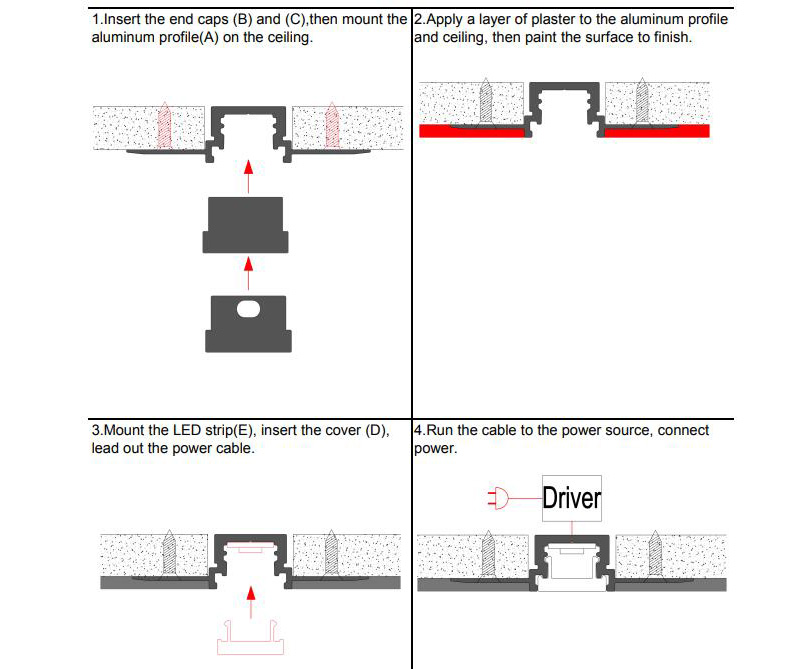 1.Insert the end caps (B) and (C),then mount the aluminum profile(A) on the ceiling.

2.Apply a layer of plaster to the aluminum profile and ceiling, then paint the surface to finish.

3.Mount the LED strip(E), insert the cover (D), lead out the power cable.

4.Run the cable to the power source, connect power.

Driver