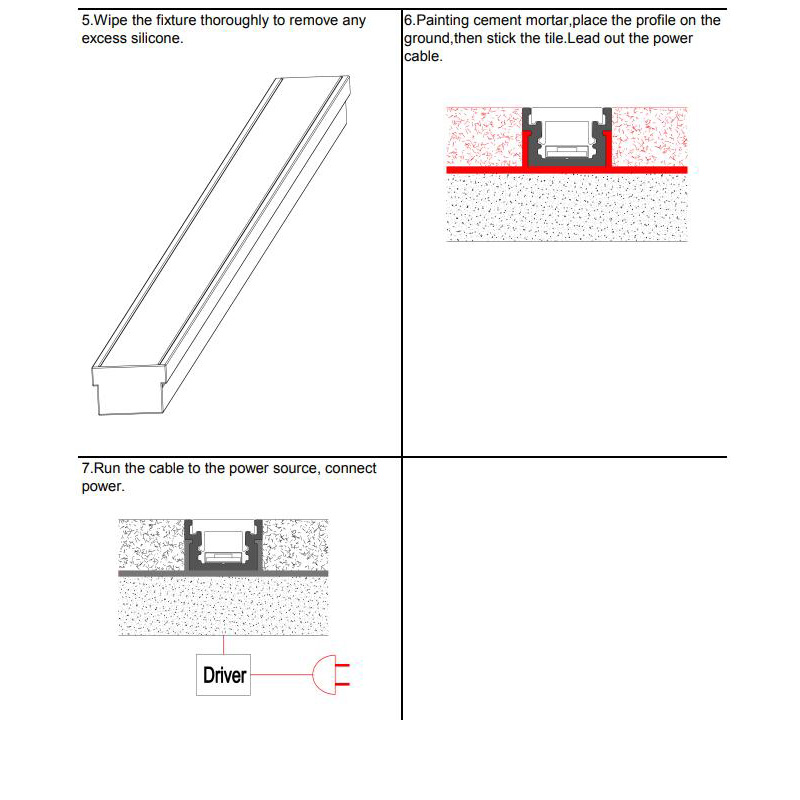 5.Wipe the fixture thoroughly to remove any excess silicone.

6.Painting cement mortar,place the profile on the ground,then stick the tile.Lead out the power cable.

7.Run the cable to the power source, connect power.

Driver