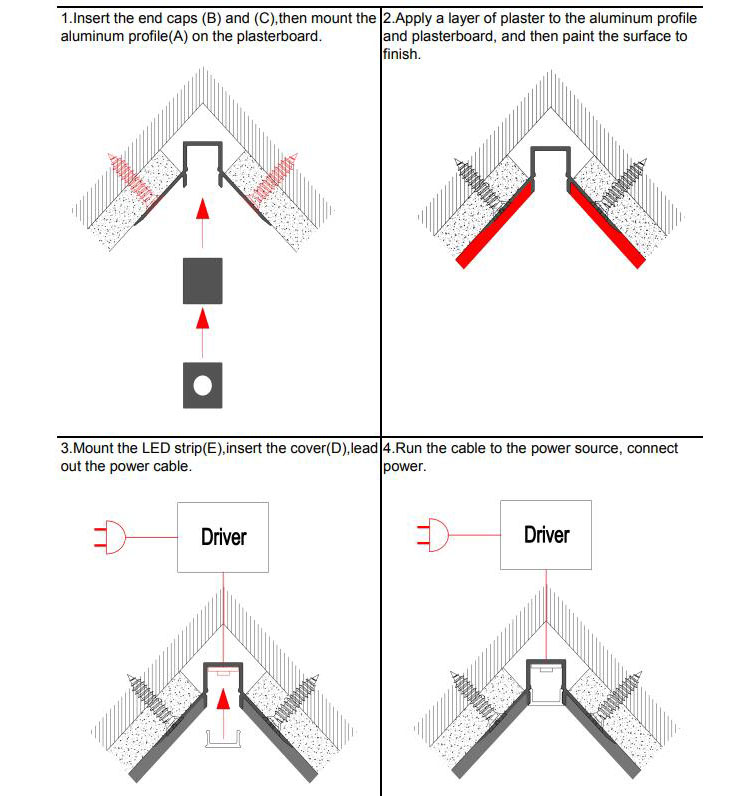 1.Insert the end caps (B) and (C),then mount the aluminum profile(A) on the plasterboard.

2.Apply a layer of plaster to the aluminum profile and plasterboard, and then paint the surface to finish.

3.Mount the LED strip(E),insert the cover(D),lead out the power cable.

Driver

4.Run the cable to the power source, connect power.

Driver