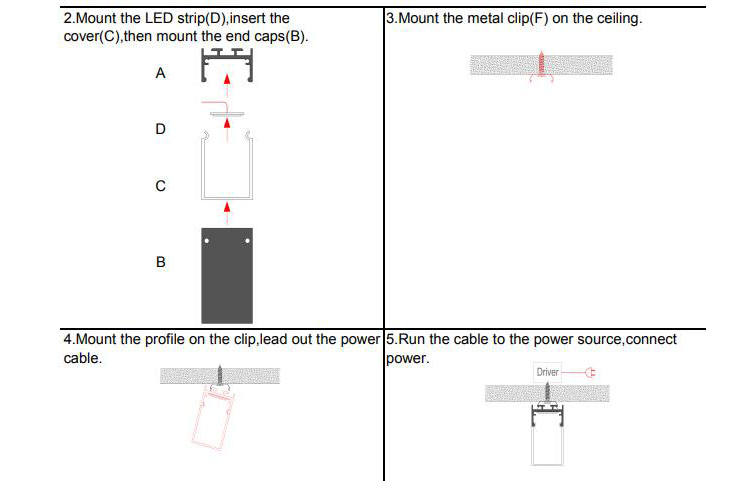 2.Mount the LED strip(D),insert the cover(C),then mount the end caps(B).

A

D

C

B

3.Mount the metal clip(F) on the ceiling.

4.Mount the profile on the clip,lead out the power cable.

5.Run the cable to the power source,connect power.

Driver