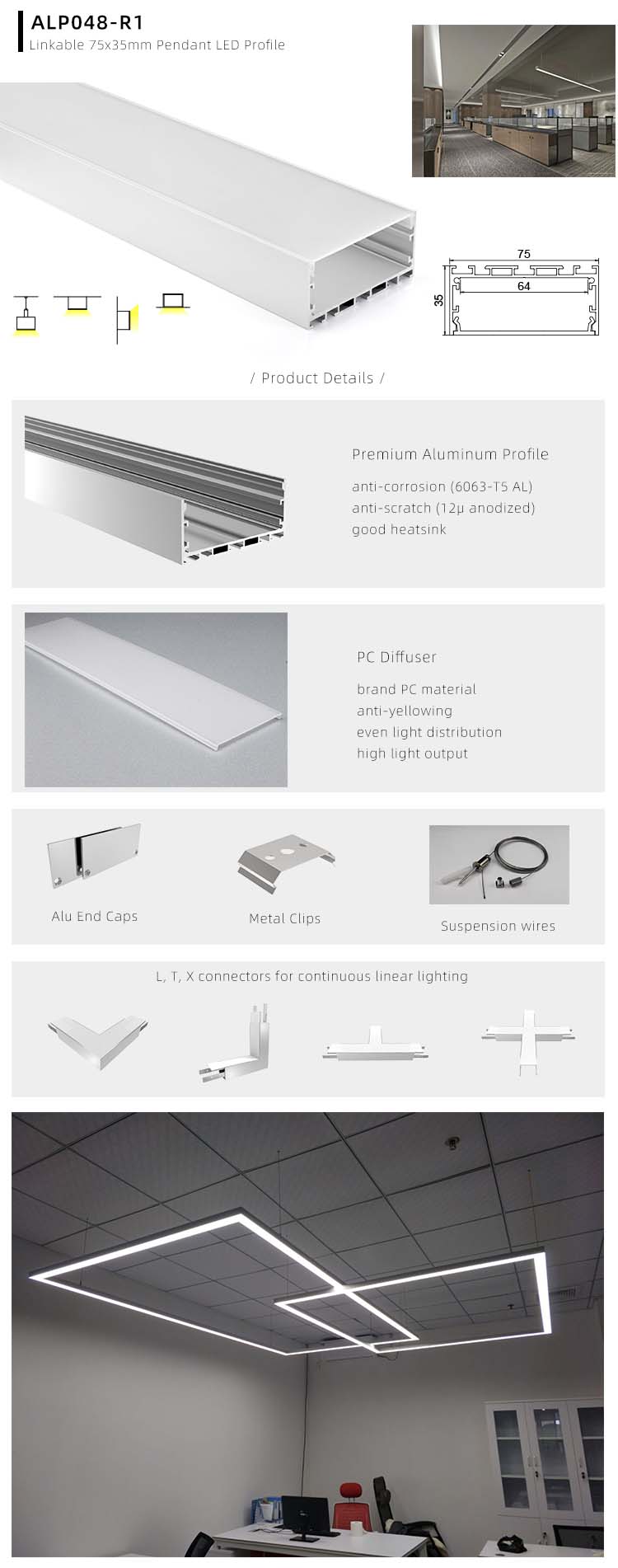 ALP048-R1
Linkable 75x35mm Pendant LED Profile

75
64
35

/ Product Details /

Premium Aluminum Profile
anti-corrosion (6063-T5 AL)
anti-scratch (12μ anodized)
good heatsink

PC Diffuser
brand PC material
anti-yellowing
even light distribution
high light output

Alu End Caps

Metal Clips

Suspension wires

L, T, X connectors for continuous linear lighting